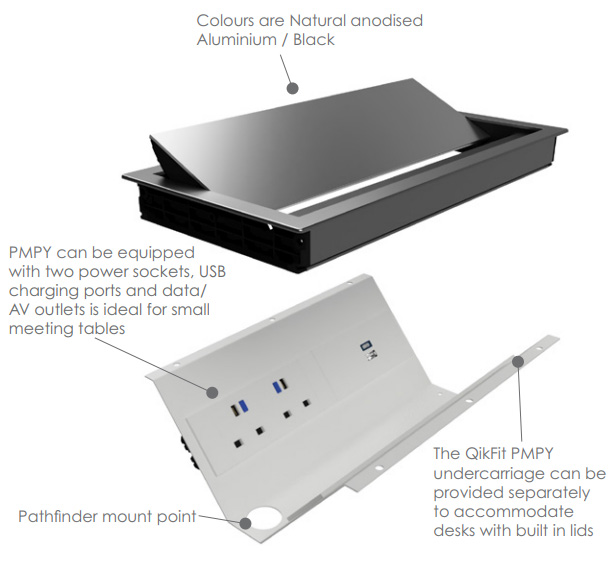 Colours are Natural anodised Aluminium / Black

PMPY can be equipped with two power sockets, USB charging ports and data/ AV outlets is ideal for small meeting tables

The QikFit PMPY undercarriage can be provided separately to accommodate desks with built in lids

Pathfinder mount point